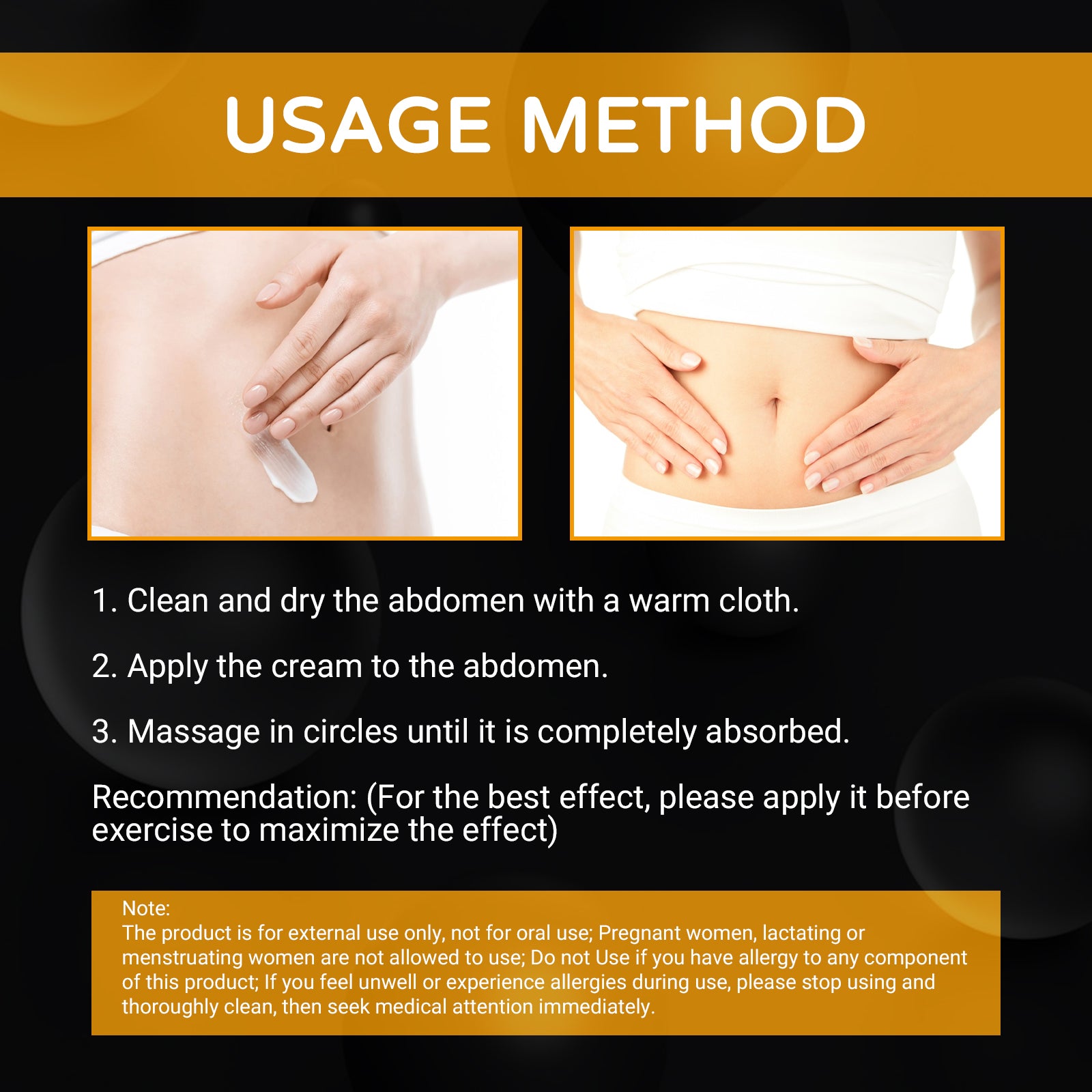 USAGE METHOD

1. Clean and dry the abdomen with a warm cloth.

2. Apply the cream to the abdomen.

3. Massage in circles until it is completely absorbed.

Recommendation: (For the best effect, please apply it before exercise to maximize the effect)

Note:
The product is for external use only, not for oral use; Pregnant women, lactating or menstruating women are not allowed to use; Do not Use if you have allergy to any component of this product; If you feel unwell or experience allergies during use, please stop using and thoroughly clean, then seek medical attention immediately.