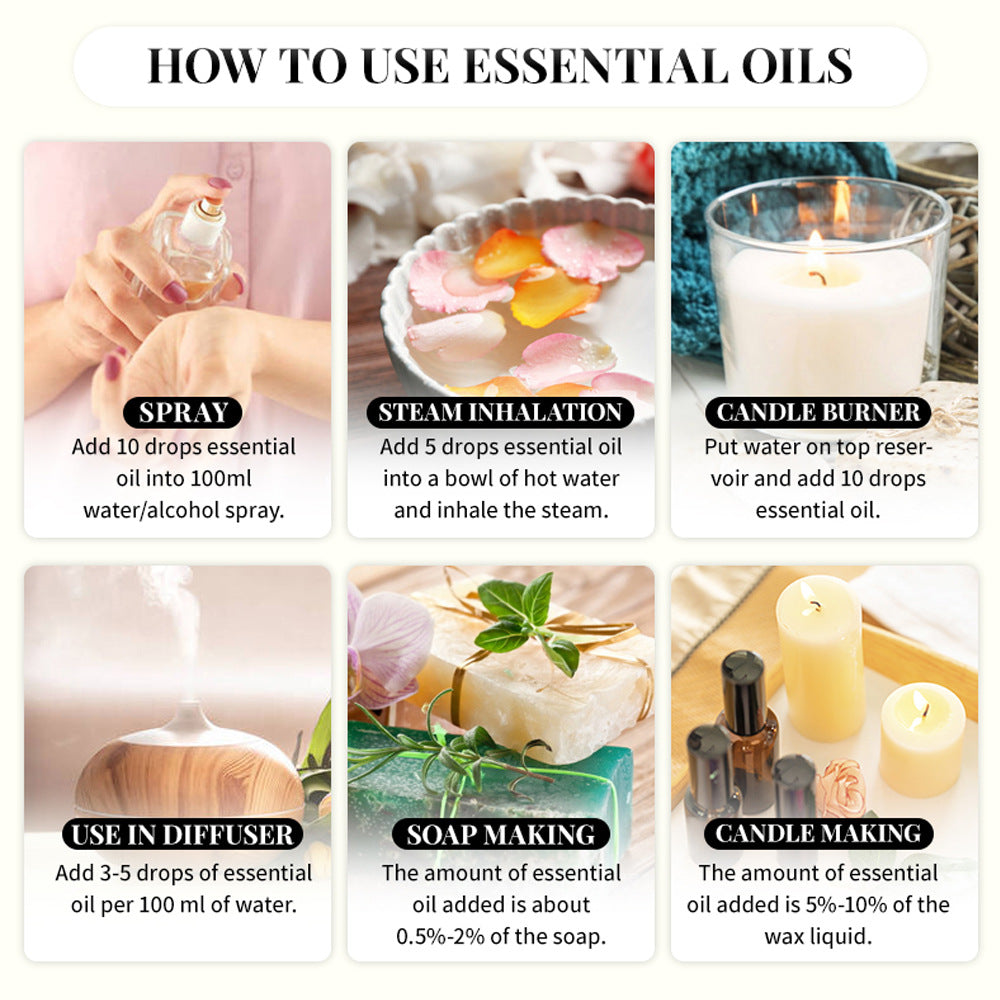 HOW TO USE ESSENTIAL OILS

SPRAY
Add 10 drops essential oil into 100ml water/alcohol spray.

STEAM INHALATION
Add 5 drops essential oil into a bowl of hot water and inhale the steam.

CANDLE BURNER
Put water on top reservoir and add 10 drops essential oil.

USE IN DIFFUSER
Add 3-5 drops of essential oil per 100 ml of water.

SOAP MAKING
The amount of essential oil added is about 0.5%-2% of the soap.

CANDLE MAKING
The amount of essential oil added is 5%-10% of the wax liquid.